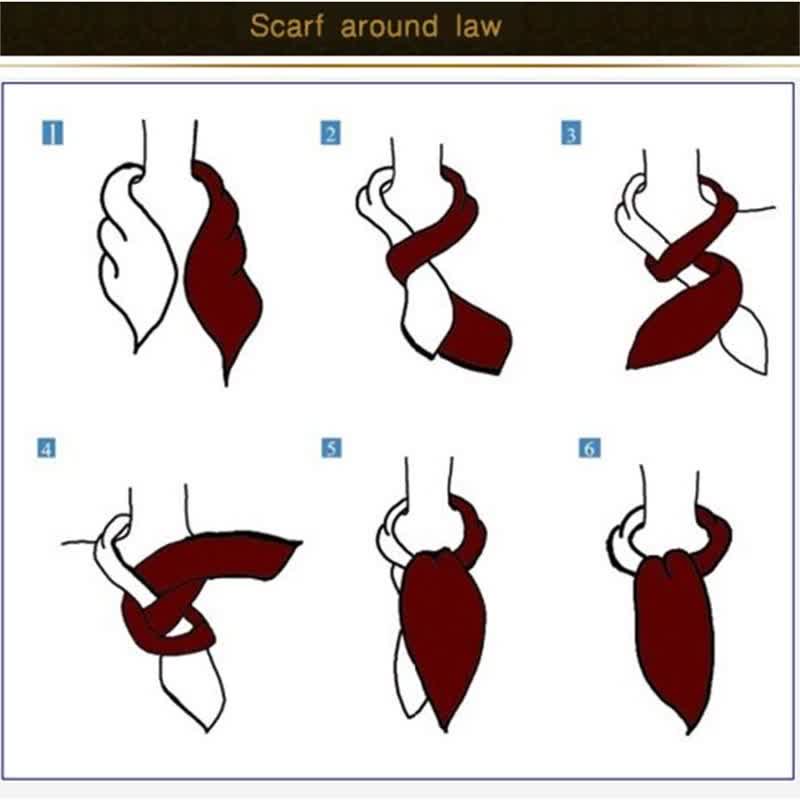 Scarf around law

1

2

3

4

5

6